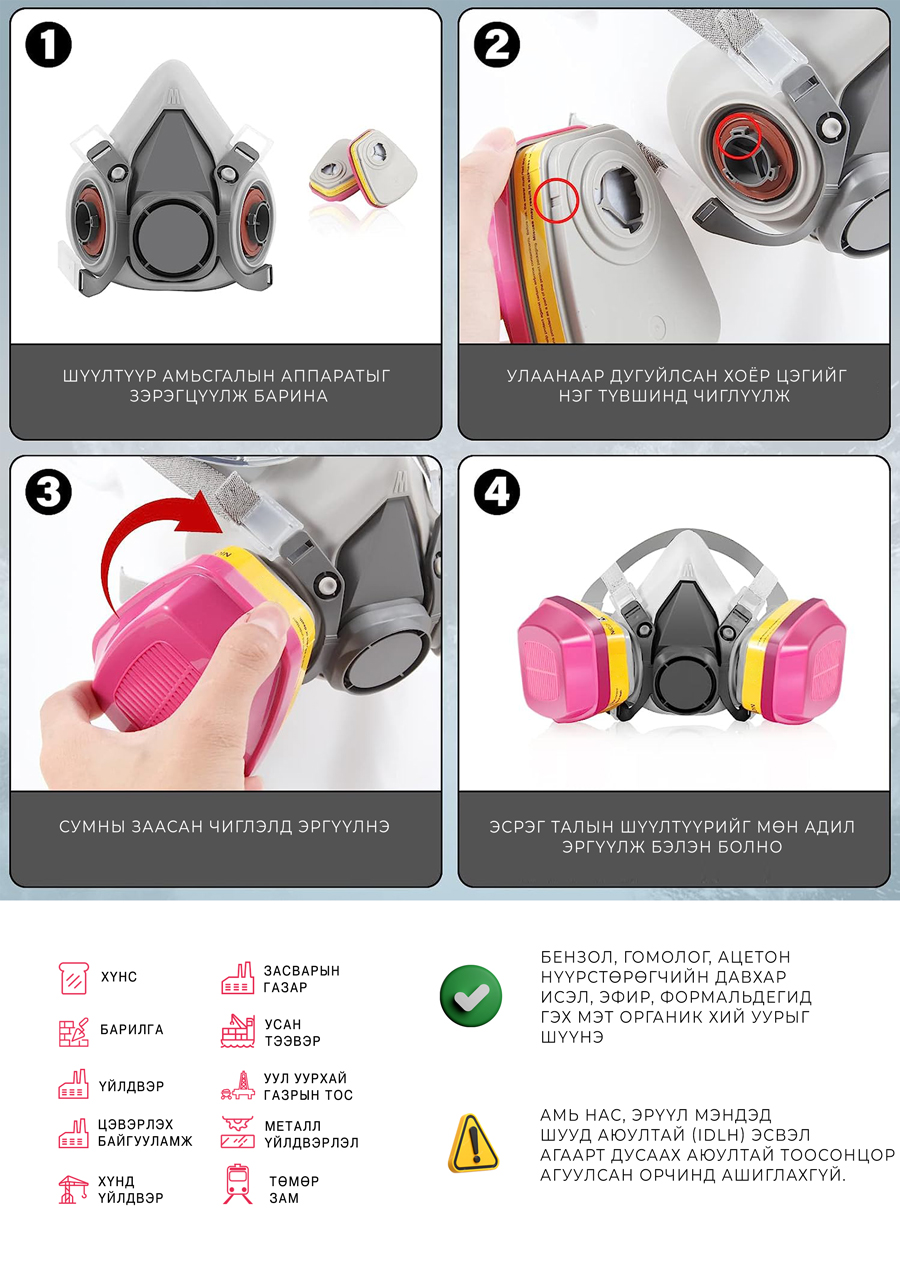 1

ШҮҮЛТҮҮР АМЬСГАЛЫН АППАРАТЫГ ЗЭРЭГЦҮҮЛЖ БАРИНА

2

УЛААНААР ДУГУЙЛСАН ХОЁР ЦЭГИЙГ НЭГ ТҮВШИНД ЧИГЛҮҮЛЖ

3

СУМНЫ ЗААСАН ЧИГЛЭЛД ЭРГҮҮЛНЭ

4

ЭСРЭГ ТАЛЫН ШҮҮЛТҮҮРИЙГ МӨН АДИЛ ЭРГҮҮЛЖ БЭЛЭН БОЛНО

ХҮНС

БАРИЛГА

ҮЙЛДВЭР

ЦЭВЭРЛЭХ БАЙГУУЛАМЖ

ХҮНД ҮЙЛДВЭР

ЗАСВАРЫН ГАЗАР

УСАН ТЭЭВЭР

УУЛ УУРХАЙ ГАЗРЫН ТОС

МЕТАЛЛ ҮЙЛДВЭРЛЭЛ

ТӨМӨР ЗАМ

БЕНЗОЛ, ГОМОЛОГ, АЦЕТОН НҮҮРСТӨРӨГЧИЙН ДАВХАР ИСЭЛ, ЭФИР, ФОРМАЛЬДЕГИД ГЭХ МЭТ ОРГАНИК ХИЙ УУРЫГ ШҮҮНЭ

АМЬ НАС, ЭРҮҮЛ МЭНДЭД ШУУД АЮУЛТАЙ (IDLH) ЭСВЭЛ АГААРТ ДУСААХ АЮУЛТАЙ ТООСОНЦОР АГУУЛСАН ОРЧИНД АШИГЛАХГҮЙ.